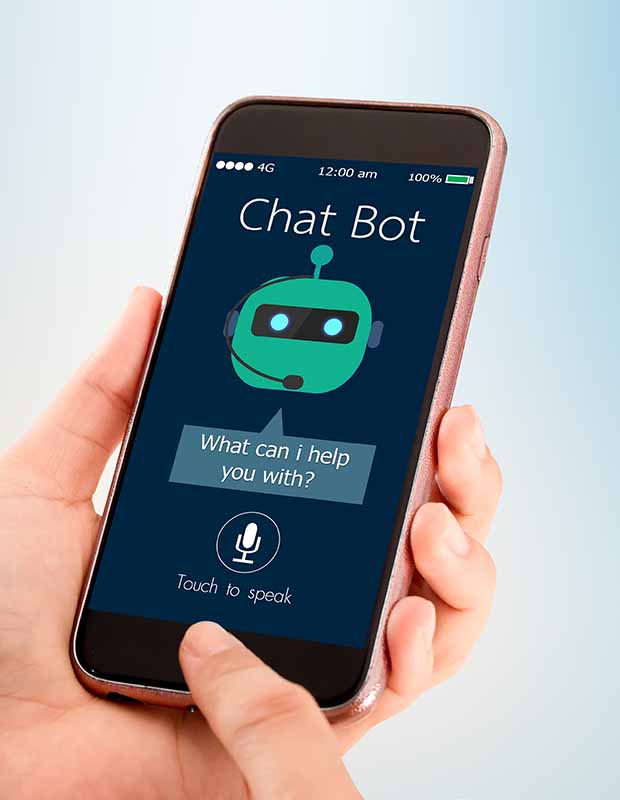 4G 12:00 am 100%

Chat Bot

What can i help you with?

Touch to speak