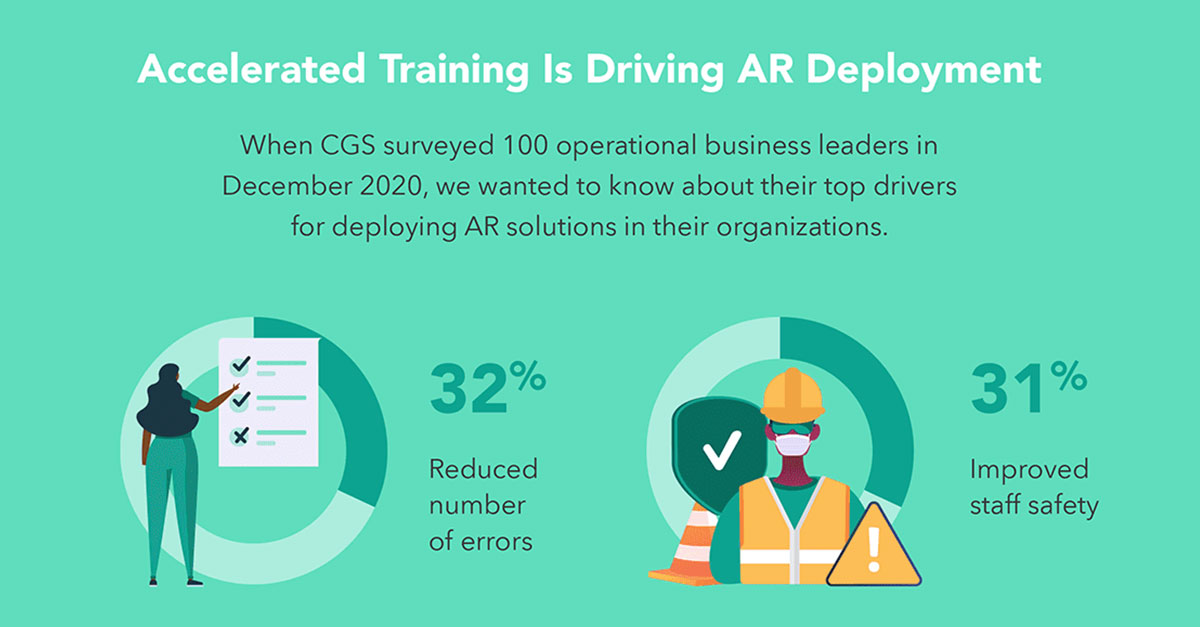 Accelerated Training Is Driving AR Deployment

When CGS surveyed 100 operational business leaders in December 2020, we wanted to know about their top drivers for deploying AR solutions in their organizations.

32%

Reduced number of errors

31%

Improved staff safety